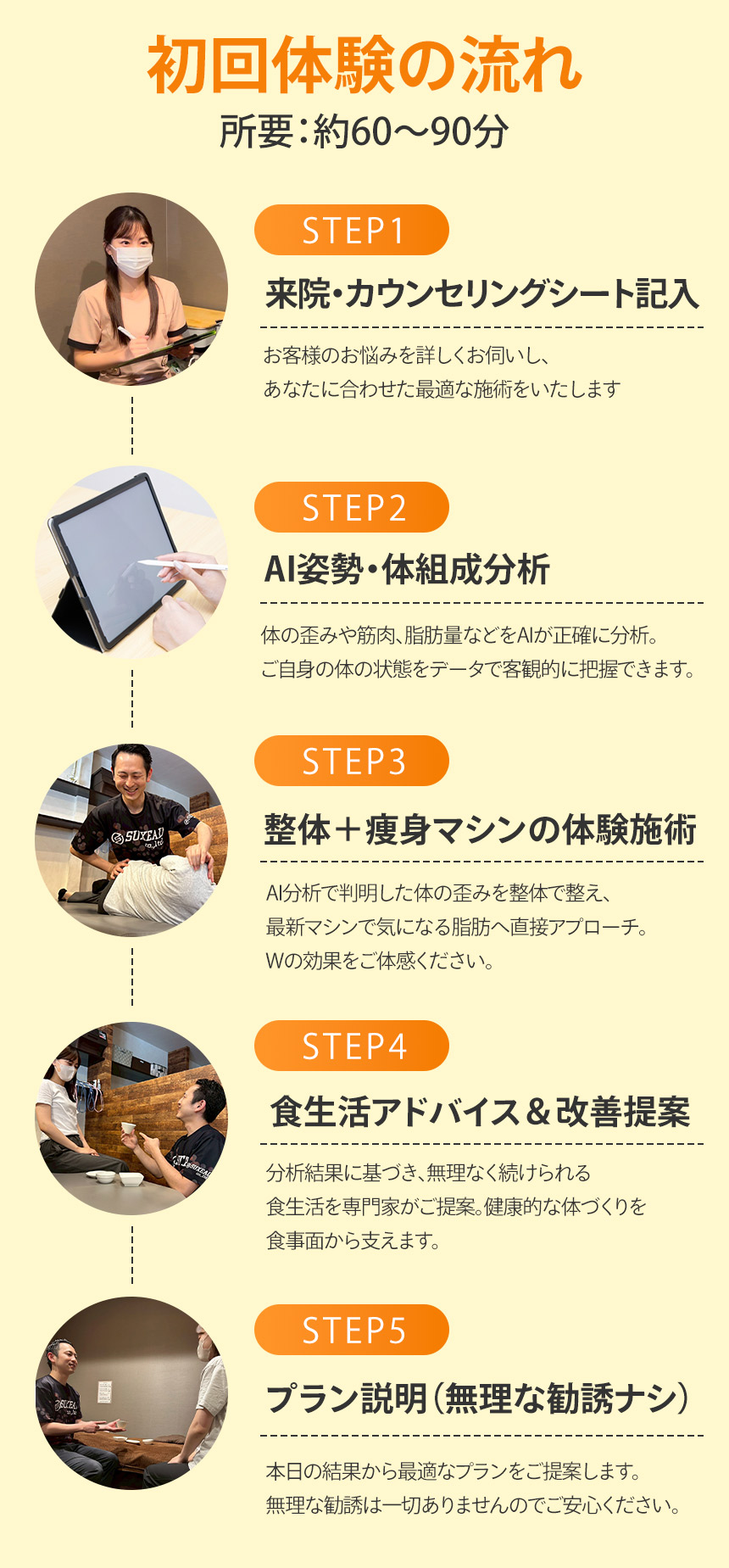 初回体験の流れ
所要：約60〜90分

STEP1
来院・カウンセリングシート記入
お客様のお悩みを詳しくお伺いし、
あなたに合わせた最適な施術をいたします

STEP2
AI姿勢・体組成分析
体の歪みや筋肉、脂肪量などをAIが正確に分析。
ご自身の体の状態をデータで客観的に把握できます。

STEP3
整体＋痩身マシンの体験施術
AI分析で判明した体の歪みを整体で整え、
最新マシンで気になる脂肪へ直接アプローチ。
Wの効果をご体感ください。

STEP4
食生活アドバイス＆改善提案
分析結果に基づき、無理なく続けられる
食生活を専門家がご提案。健康的な体づくりを
食事面から支えます。

STEP5
プラン説明（無理な勧誘ナシ）
本日の結果から最適なプランをご提案します。
無理な勧誘は一切ありませんのでご安心ください。